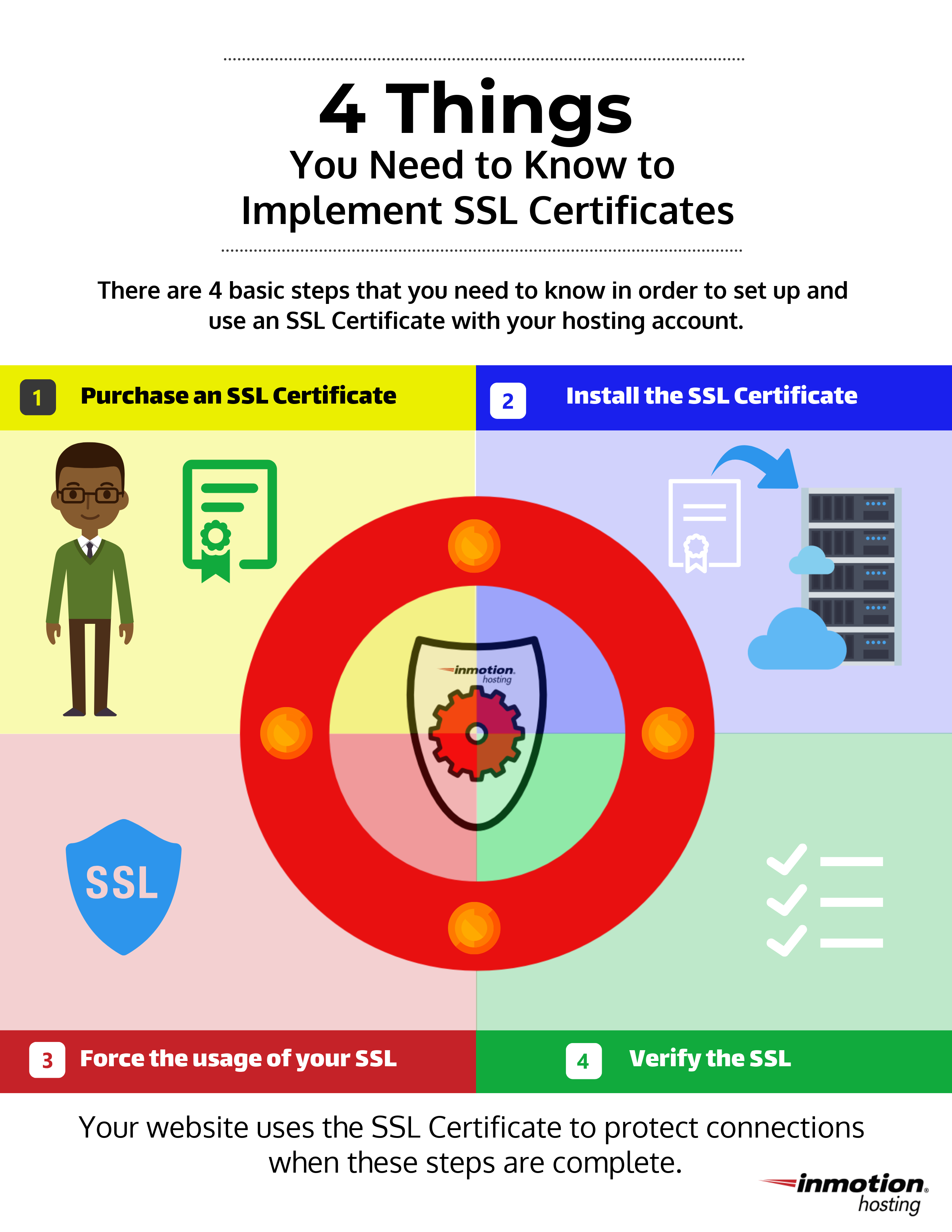 4 Things
You Need to Know to Implement SSL Certificates

There are 4 basic steps that you need to know in order to set up and use an SSL Certificate with your hosting account.

1 Purchase an SSL Certificate

2 Install the SSL Certificate

inmotion hosting

SSL

3 Force the usage of your SSL

4 Verify the SSL

Your website uses the SSL Certificate to protect connections when these steps are complete.

inmotion hosting